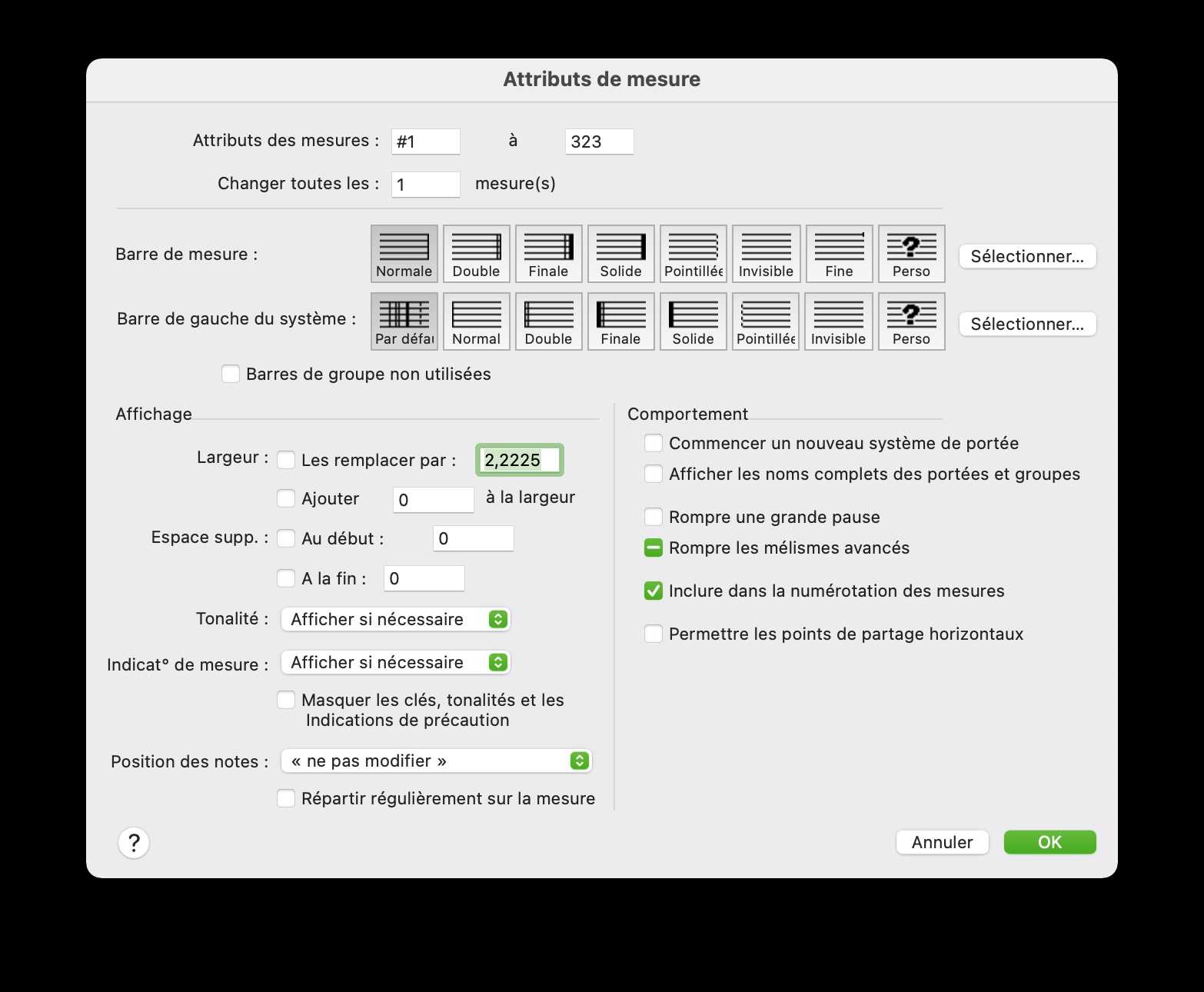 Attributs de mesure

Attributs des mesures : #1 à 323

Changer toutes les : 1 mesure(s)

Barre de mesure : Normale Double Finale Solide Pointillée Invisible Fine Perso Sélectionner...

Barre de gauche du système : Par défau Normal Double Finale Solide Pointillée Invisible Perso Sélectionner...

Barres de groupe non utilisées

Affichage

Largeur : Les remplacer par : 2,2225

Ajouter 0 à la largeur

Espace supp. : Au début : 0

A la fin : 0

Tonalité : Afficher si nécessaire

Indicat° de mesure : Afficher si nécessaire

Masquer les clés, tonalités et les Indications de précaution

Position des notes : « ne pas modifier »

Répartir régulièrement sur la mesure

Comportement

Commencer un nouveau système de portée

Afficher les noms complets des portées et groupes

Rompre une grande pause

Rompre les mélismes avancés

Inclure dans la numérotation des mesures

Permettre les points de partage horizontaux

?

Annuler OK